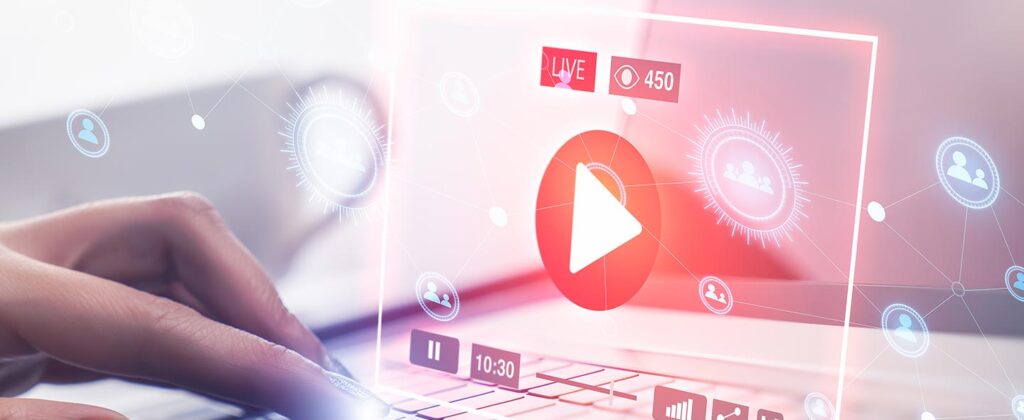 LIVE
450
10:30